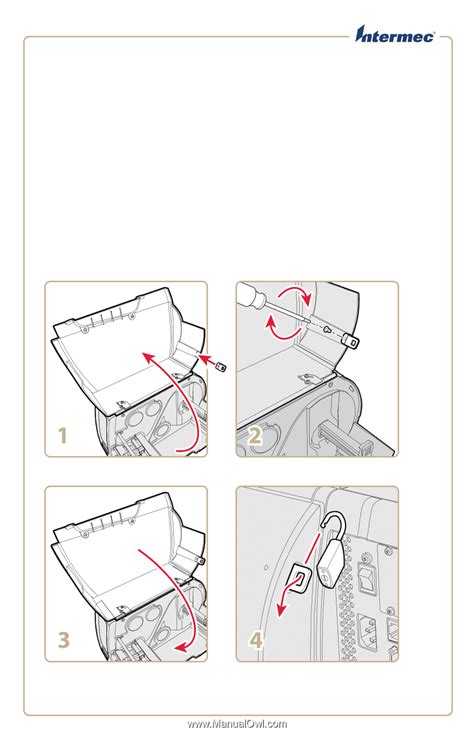 Intermec

1

2

3

4

www.ManualOwl.com