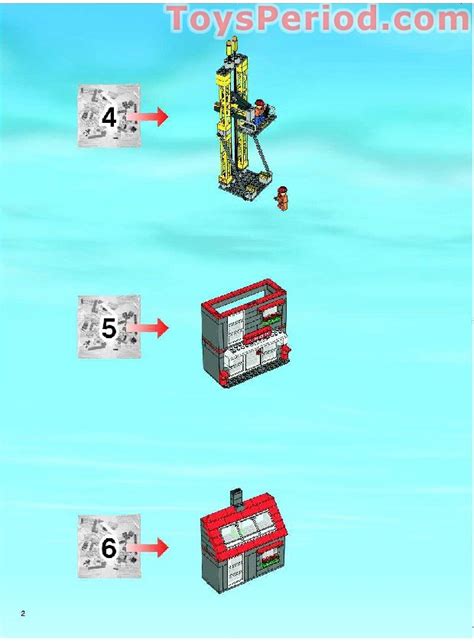 ToysPeriod.com

4

5

6

2