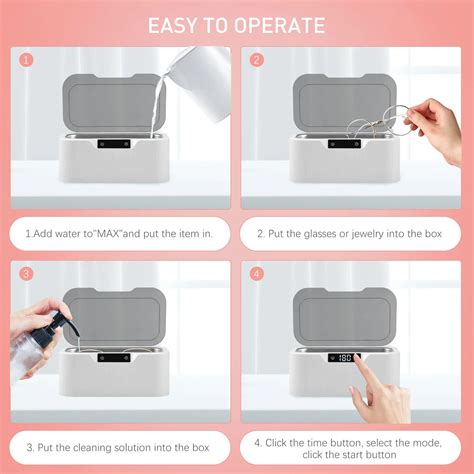 EASY TO OPERATE

1

2

1.Add water to"MAX"and put the item in.

2. Put the glasses or jewelry into the box

3

4

180

3. Put the cleaning solution into the box

4. Click the time button, select the mode, click the start button