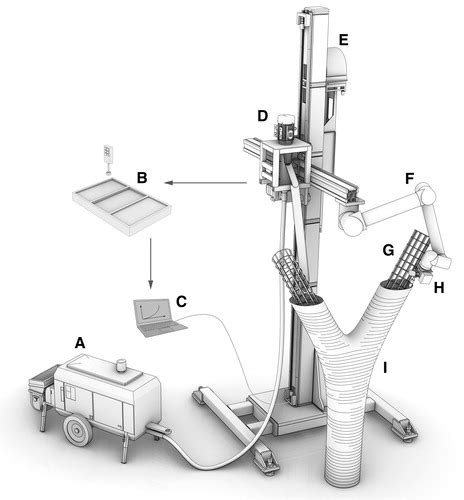 E

D

B

F

G

H

C

A

I