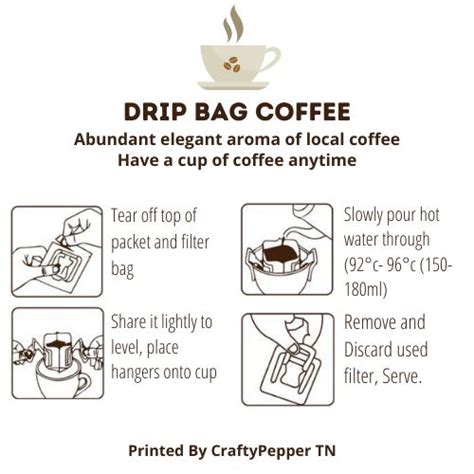 DRIP BAG COFFEE

Abundant elegant aroma of local coffee
Have a cup of coffee anytime

Tear off top of packet and filter bag

Share it lightly to level, place hangers onto cup

Slowly pour hot water through (92°c- 96°c (150-180ml)

Remove and Discard used filter, Serve.

Printed By CraftyPepper TN