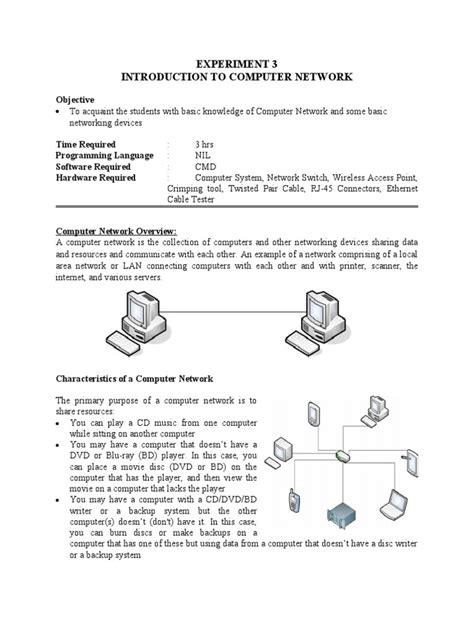 EXPERIMENT 3
INTRODUCTION TO COMPUTER NETWORK

Objective
• To acquaint the students with basic knowledge of Computer Network and some basic networking devices

Time Required : 3 hrs
Programming Language : NIL
Software Required : CMD
Hardware Required : Computer System, Network Switch, Wireless Access Point, Crimping tool, Twisted Pair Cable, RJ-45 Connectors, Ethernet Cable Tester

Computer Network Overview:
A computer network is the collection of computers and other networking devices sharing data and resources and communicate with each other. An example of a network comprising of a local area network or LAN connecting computers with each other and with printer, scanner, the internet, and various servers.

Characteristics of a Computer Network

The primary purpose of a computer network is to share resources:
• You can play a CD music from one computer while sitting on another computer
• You may have a computer that doesn't have a DVD or Blu-ray (BD) player. In this case, you can place a movie disc (DVD or BD) on the computer that has the player, and then view the movie on a computer that lacks the player
• You may have a computer with a CD/DVD/BD writer or a backup system but the other computer(s) doesn't (don't) have it. In this case, you can burn discs or make backups on a computer that has one of these but using data from a computer that doesn't have a disc writer or a backup system