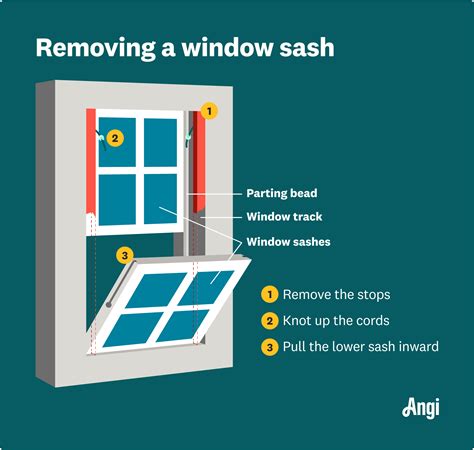 Removing a window sash

1

2

Parting bead

Window track

Window sashes

3

1 Remove the stops

2 Knot up the cords

3 Pull the lower sash inward

Angi