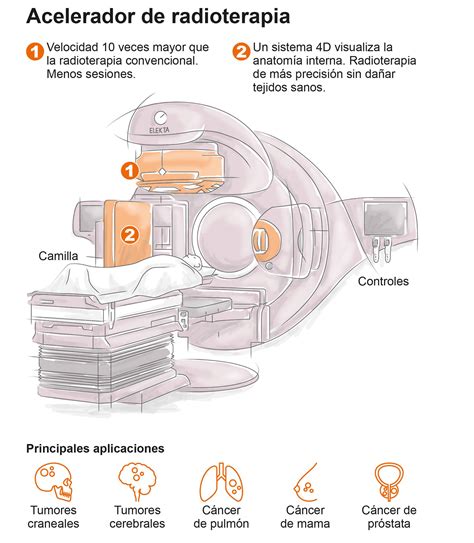 Acelerador de radioterapia

1 Velocidad 10 veces mayor que la radioterapia convencional. Menos sesiones.

2 Un sistema 4D visualiza la anatomía interna. Radioterapia de más precisión sin dañar tejidos sanos.

ELEKTA

1

2

Camilla

Controles

Principales aplicaciones

Tumores craneales

Tumores cerebrales

Cáncer de pulmón

Cáncer de mama

Cáncer de próstata