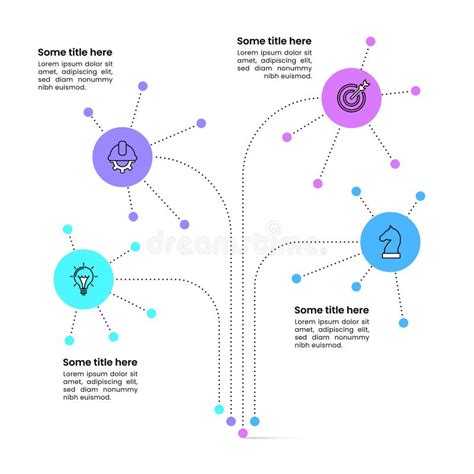 Some title here
Lorem ipsum dolor sit amet, adipiscing elit, sed diam nonummy nibh euismod.

Some title here
Lorem ipsum dolor sit amet, adipiscing elit, sed diam nonummy nibh euismod.

dreamstime.

Some title here
Lorem ipsum dolor sit amet, adipiscing elit, sed diam nonummy nibh euismod.

Some title here
Lorem ipsum dolor sit amet, adipiscing elit, sed diam nonummy nibh euismod.