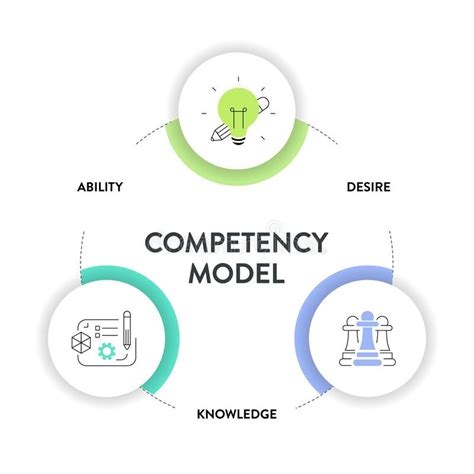 ABILITY

DESIRE

COMPETENCY MODEL

KNOWLEDGE