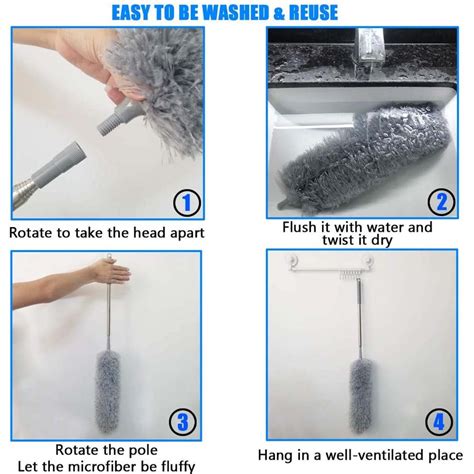 EASY TO BE WASHED & REUSE

1
Rotate to take the head apart

2
Flush it with water and twist it dry

3
Rotate the pole
Let the microfiber be fluffy

4
Hang in a well-ventilated place