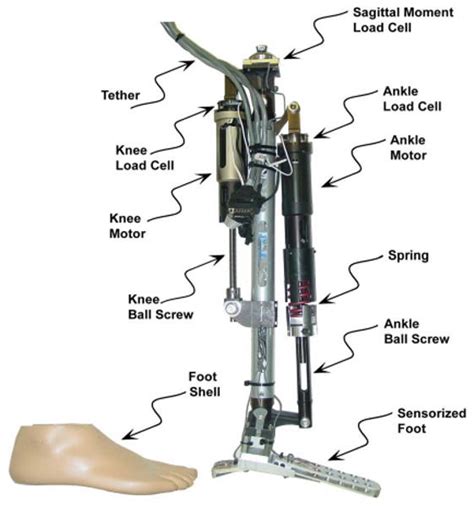 Sagittal Moment Load Cell

Tether

Ankle Load Cell

Knee Load Cell

Ankle Motor

Knee Motor

Spring

Knee Ball Screw

Ankle Ball Screw

Foot Shell

Sensorized Foot