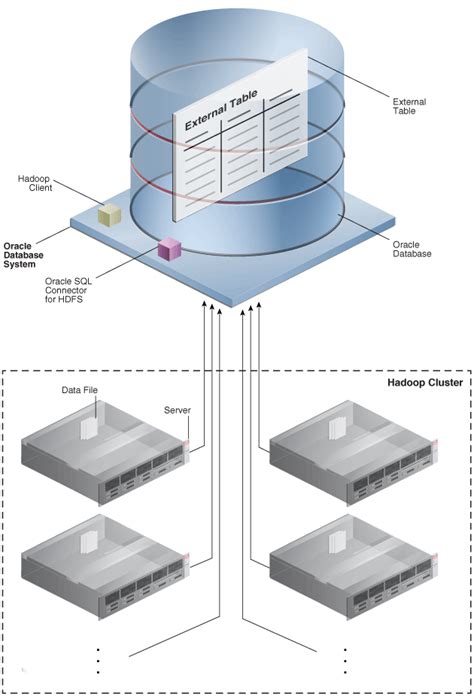 External Table

External Table

Hadoop Client

Oracle Database System

Oracle SQL Connector for HDFS

Oracle Database

Hadoop Cluster

Data File

Server