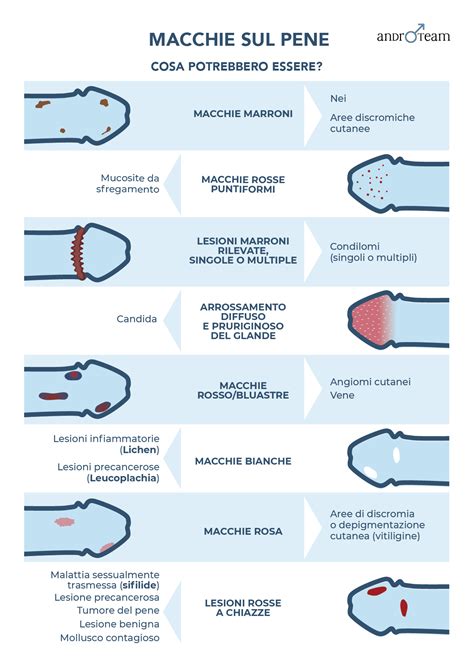 MACCHIE SUL PENE

androteam

COSA POTREBBERO ESSERE?

MACCHIE MARRONI

Nei

Aree discromiche cutanee

Mucosite da sfregamento

MACCHIE ROSSE PUNTIFORMI

LESIONI MARRONI RILEVATE, SINGOLE O MULTIPLE

Condilomi (singoli o multipli)

Candida

ARROSSAMENTO DIFFUSO E PRURIGINOSO DEL GLANDE

MACCHIE ROSSO/BLUASTRE

Angiomi cutanei

Vene

Lesioni infiammatorie (Lichen)

Lesioni precancerose (Leucoplachia)

MACCHIE BIANCHE

MACCHIE ROSA

Aree di discromia o depigmentazione cutanea (vitiligine)

Malattia sessualmente trasmessa (sifilide)

Lesione precancerosa

Tumore del pene

Lesione benigna

Mollusco contagioso

LESIONI ROSSE A CHIAZZE