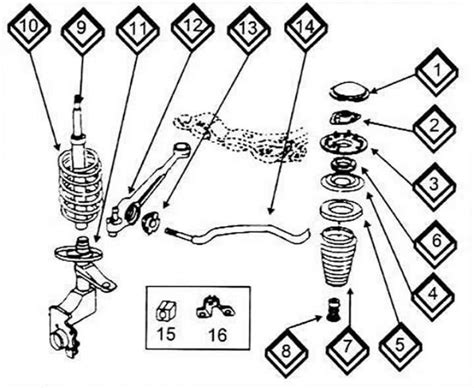 10
9
11
12
13
14
1
2
3
6
4
5
7
8
15
16