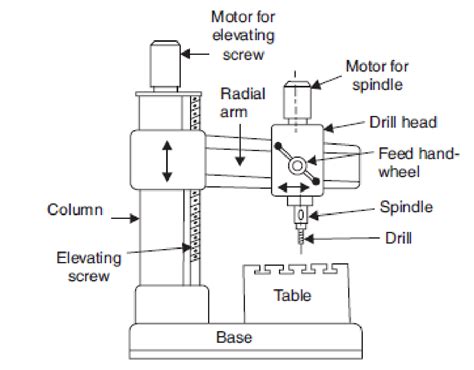 Motor for elevating screw

Motor for spindle

Radial arm

Drill head

Feed hand-wheel

Column

Spindle

Drill

Elevating screw

Table

Base