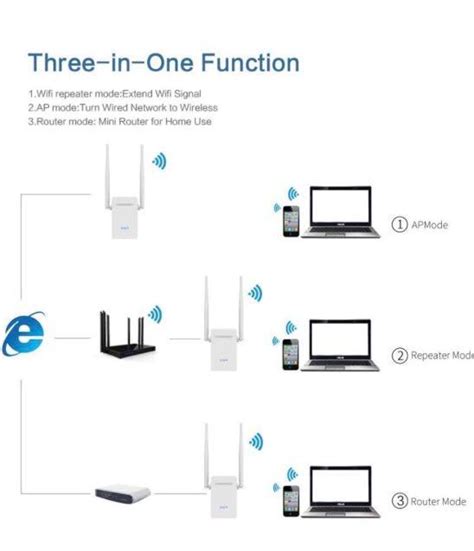 Three-in-One Function

1.Wifi repeater mode:Extend Wifi Signal
2.AP mode:Turn Wired Network to Wireless
3.Router mode: Mini Router for Home Use

① APMode

② Repeater Mode

③ Router Mode