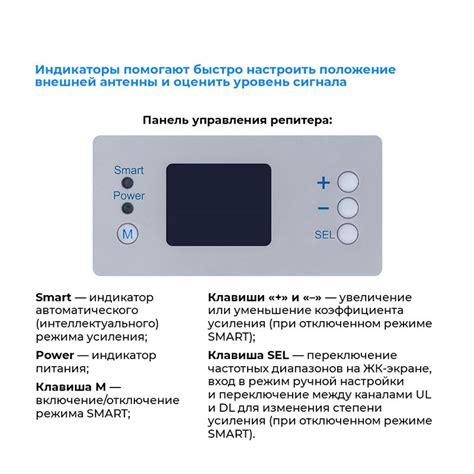 Индикаторы помогают быстро настроить положение внешней антенны и оценить уровень сигнала

Панель управления репитера:

Smart

Power

M

+

−

SEL

Smart — индикатор автоматического (интеллектуального) режима усиления;

Power — индикатор питания;

Клавиша M — включение/отключение режима SMART;

Клавиши «+» и «–» — увеличение или уменьшение коэффициента усиления (при отключенном режиме SMART);

Клавиша SEL — переключение частотных диапазонов на ЖК-экране, вход в режим ручной настройки и переключение между каналами UL и DL для изменения степени усиления (при отключенном режиме SMART).