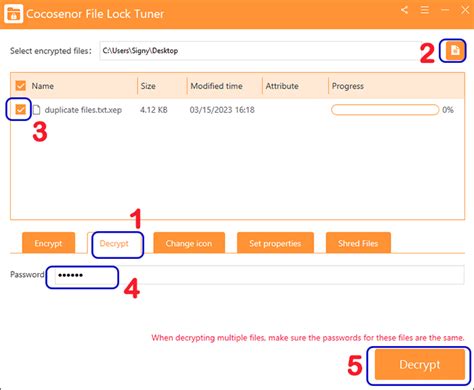 Cocosenor File Lock Tuner

Select encrypted files: C:\Users\Signy\Desktop

2

| Name | Size | Modified time | Attribute | Progress |
|---|---|---|---|---|
| duplicate files.txt.xep | 4.12 KB | 03/15/2023 16:18 | | 0% |

3

1

Encrypt Decrypt Change icon Set properties Shred Files

Password ••••••

4

When decrypting multiple files, make sure the passwords for these files are the same.

5

Decrypt