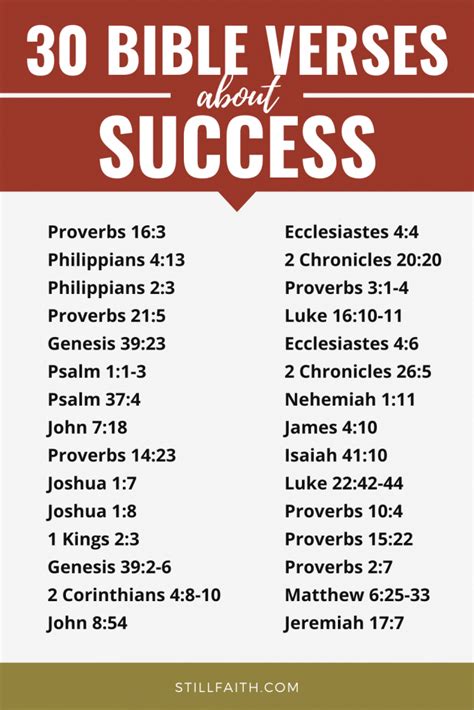 30 BIBLE VERSES
about
SUCCESS

Proverbs 16:3
Philippians 4:13
Philippians 2:3
Proverbs 21:5
Genesis 39:23
Psalm 1:1-3
Psalm 37:4
John 7:18
Proverbs 14:23
Joshua 1:7
Joshua 1:8
1 Kings 2:3
Genesis 39:2-6
2 Corinthians 4:8-10
John 8:54

Ecclesiastes 4:4
2 Chronicles 20:20
Proverbs 3:1-4
Luke 16:10-11
Ecclesiastes 4:6
2 Chronicles 26:5
Nehemiah 1:11
James 4:10
Isaiah 41:10
Luke 22:42-44
Proverbs 10:4
Proverbs 15:22
Proverbs 2:7
Matthew 6:25-33
Jeremiah 17:7

STILLFAITH.COM