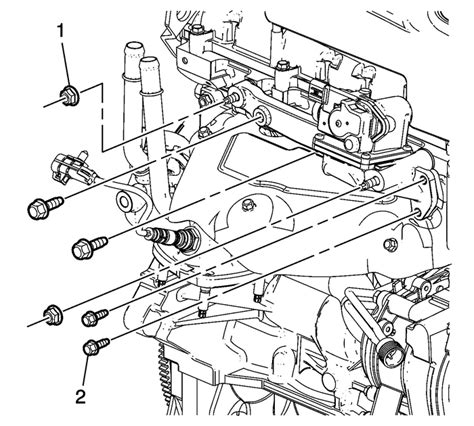 1

2