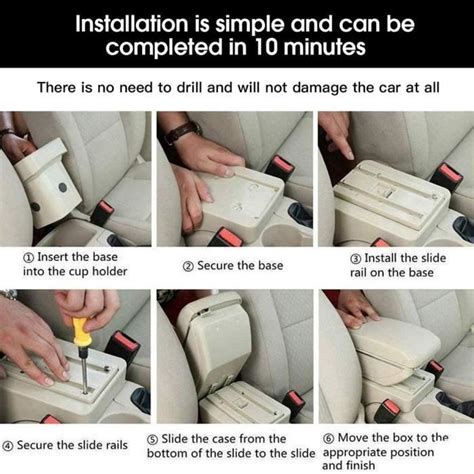 Installation is simple and can be completed in 10 minutes

There is no need to drill and will not damage the car at all

① Insert the base into the cup holder

② Secure the base

③ Install the slide rail on the base

④ Secure the slide rails

⑤ Slide the case from the bottom of the slide to the slide

⑥ Move the box to the appropriate position and finish