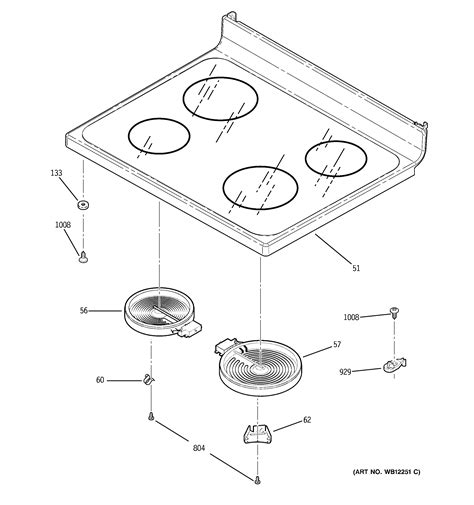 133

1008

51

56

1008

57

929

60

62

804

(ART NO. WB12251 C)