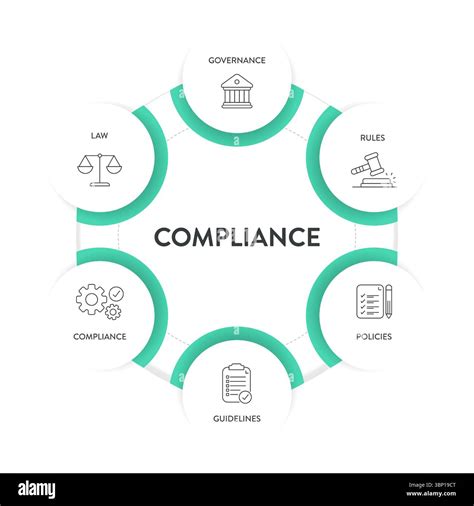 GOVERNANCE

LAW

RULES

COMPLIANCE

COMPLIANCE

POLICIES

GUIDELINES

alamy

Image ID: 3BP19CT
www.alamy.com