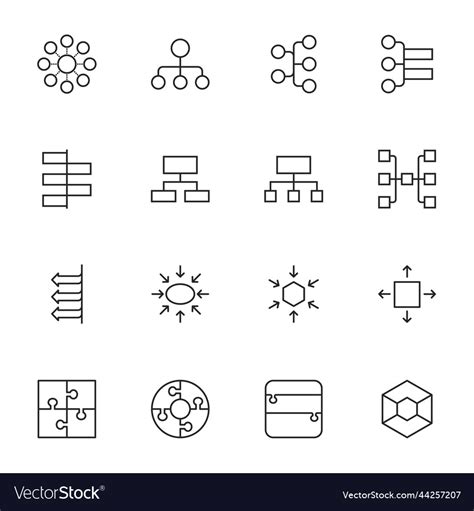 VectorStock®

VectorStock.com/44257207