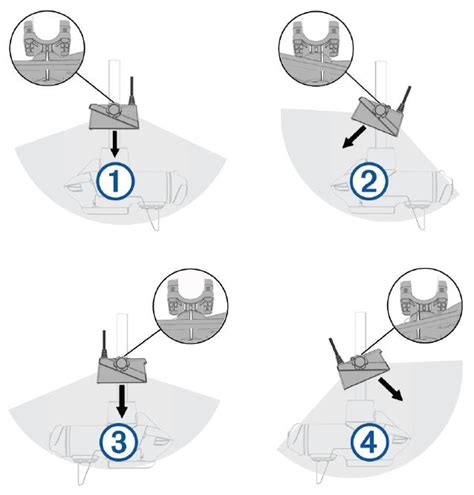 1

2

3

4