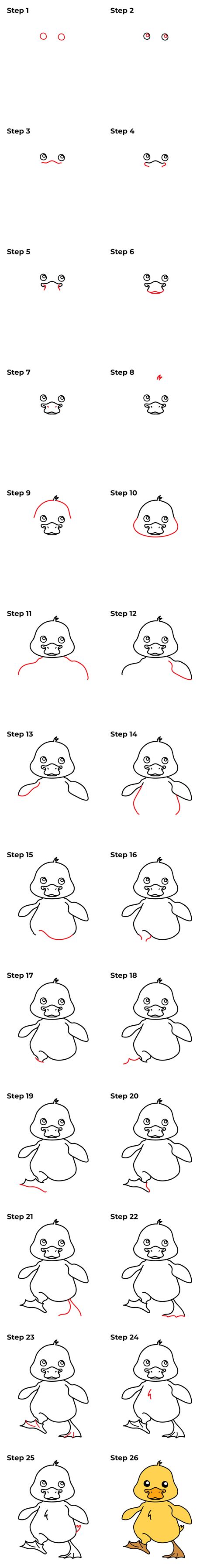 Step 1

Step 2

Step 3

Step 4

Step 5

Step 6

Step 7

Step 8

Step 9

Step 10

Step 11

Step 12

Step 13

Step 14

Step 15

Step 16

Step 17

Step 18

Step 19

Step 20

Step 21

Step 22

Step 23

Step 24

Step 25

Step 26