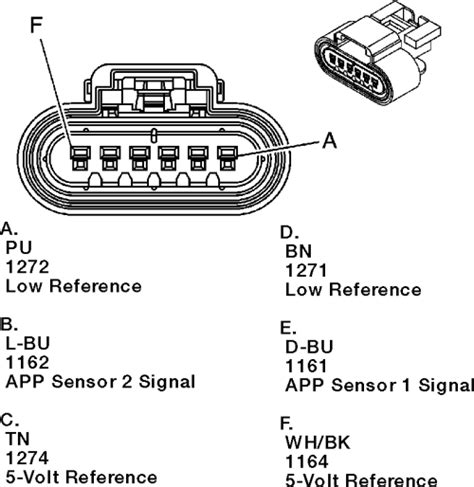 F

A

A.
PU
1272
Low Reference

B.
L-BU
1162
APP Sensor 2 Signal

C.
TN
1274
5-Volt Reference

D.
BN
1271
Low Reference

E.
D-BU
1161
APP Sensor 1 Signal

F.
WH/BK
1164
5-Volt Reference