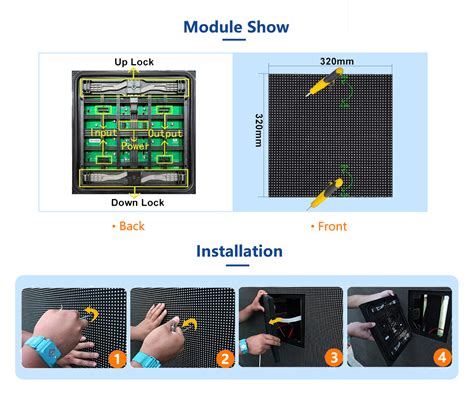 Module Show

Up Lock

Input

Output

Power

Down Lock

320mm

320mm

• Back

• Front

Installation

1

2

3

4