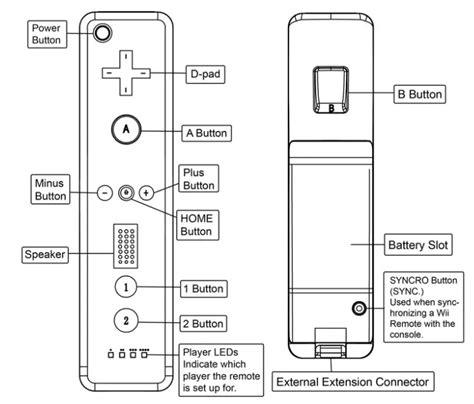 Power Button

D-pad

A

A Button

Minus Button

Plus Button

HOME Button

Speaker

1

1 Button

2

2 Button

Player LEDs Indicate which player the remote is set up for.

B

B Button

Battery Slot

SYNCRO Button (SYNC.) Used when synchronizing a Wii Remote with the console.

External Extension Connector