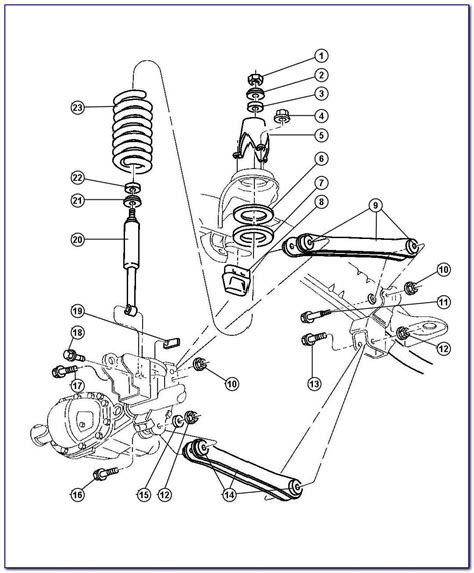 1
2
3
4
5
6
7
8
9
10
11
12
13
23
22
21
20
19
18
17
10
16
15
12
14