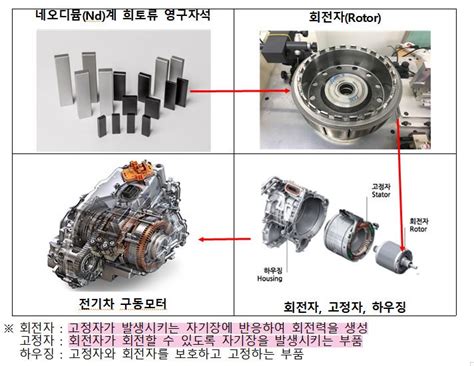 네오디뮴(Nd)계 희토류 영구자석

회전자(Rotor)

고정자
Stator

회전자
Rotor

하우징
Housing

전기차 구동모터

회전자, 고정자, 하우징

※ 회전자 : 고정자가 발생시키는 자기장에 반응하여 회전력을 생성
고정자 : 회전자가 회전할 수 있도록 자기장을 발생시키는 부품
하우징 : 고정자와 회전자를 보호하고 고정하는 부품