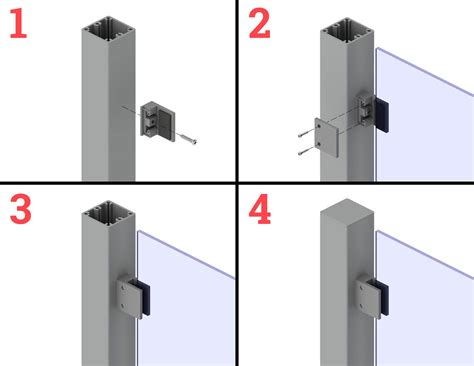 1

2

3

4