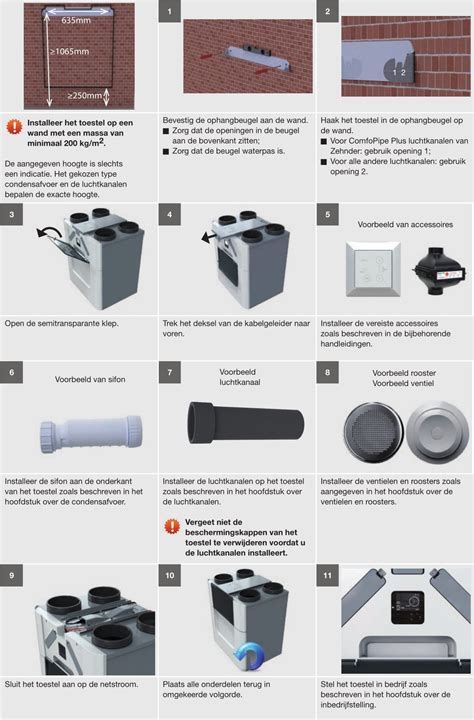 635mm

≥1065mm

≥250mm

Installeer het toestel op een wand met een massa van minimaal 200 kg/m$^2$.

De aangegeven hoogte is slechts een indicatie. Het gekozen type condensafvoer en de luchtkanalen bepalen de exacte hoogte.

1

Bevestig de ophangbeugel aan de wand.
■ Zorg dat de openingen in de beugel aan de bovenkant zitten;
■ Zorg dat de beugel waterpas is.

2

1 2

Haak het toestel in de ophangbeugel op de wand.
■ Voor ComfoPipe Plus luchtkanalen van Zehnder: gebruik opening 1;
■ Voor alle andere luchtkanalen: gebruik opening 2.

3

Open de semitransparante klep.

4

Trek het deksel van de kabelgeleider naar voren.

5

Voorbeeld van accessoires

Installeer de vereiste accessoires zoals beschreven in de bijbehorende handleidingen.

6

Voorbeeld van sifon

Installeer de sifon aan de onderkant van het toestel zoals beschreven in het hoofdstuk over de condensafvoer.

7

Voorbeeld luchtkanaal

Installeer de luchtkanalen op het toestel zoals beschreven in het hoofdstuk over de luchtkanalen.

Vergeet niet de beschermingskappen van het toestel te verwijderen voordat u de luchtkanalen installeert.

8

Voorbeeld rooster
Voorbeeld ventiel

Installeer de ventielen en roosters zoals aangegeven in het hoofdstuk over de ventielen en roosters.

9

Sluit het toestel aan op de netstroom.

10

Plaats alle onderdelen terug in omgekeerde volgorde.

11

Stel het toestel in bedrijf zoals beschreven in het hoofdstuk over de inbedrijfstelling.