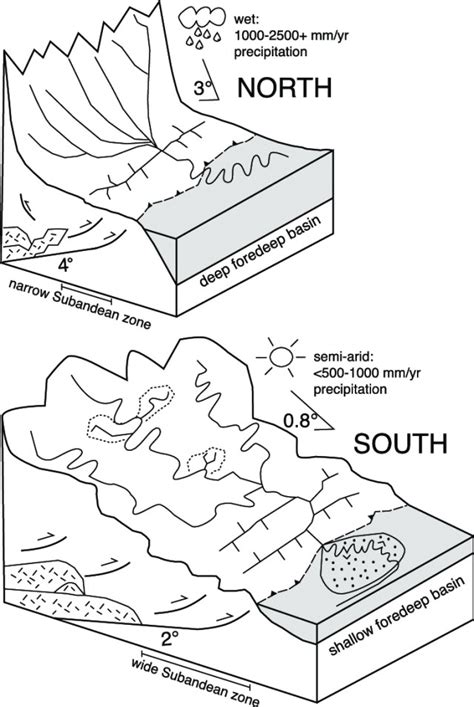 wet:
1000-2500+ mm/yr
precipitation

3°

NORTH

4°

narrow Subandean zone

deep foredeep basin

semi-arid:
<500-1000 mm/yr
precipitation

0.8°

SOUTH

2°

wide Subandean zone

shallow foredeep basin