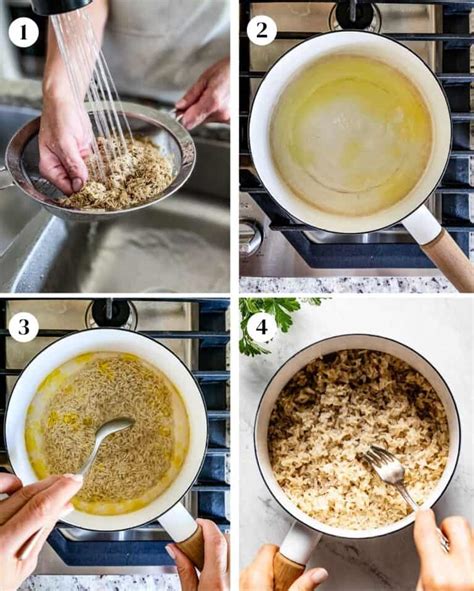 1
2
3
4