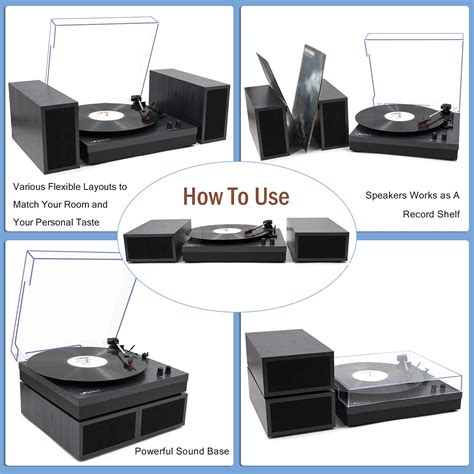 Various Flexible Layouts to Match Your Room and Your Personal Taste

How To Use

Speakers Works as A Record Shelf

Powerful Sound Base