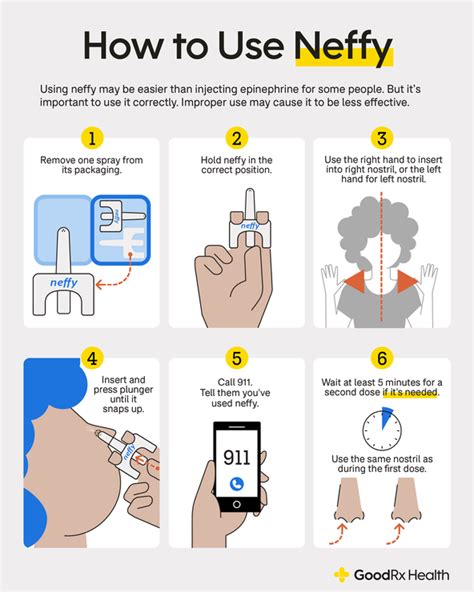 How to Use Neffy

Using neffy may be easier than injecting epinephrine for some people. But it's important to use it correctly. Improper use may cause it to be less effective.

1

Remove one spray from its packaging.

neffy

neffy

2

Hold neffy in the correct position.

neffy

3

Use the right hand to insert into right nostril, or the left hand for left nostril.

4

Insert and press plunger until it snaps up.

neffy

5

Call 911. Tell them you've used neffy.

911

6

Wait at least 5 minutes for a second dose if it's needed.

Use the same nostril as during the first dose.

GoodRx Health