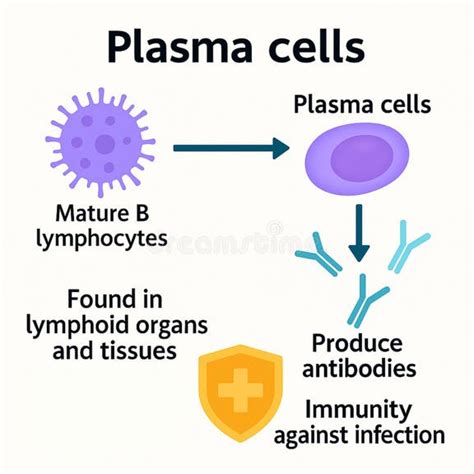 Plasma cells

Plasma cells

Mature B lymphocytes

dreamstime

Found in lymphoid organs and tissues

Produce antibodies

Immunity against infection