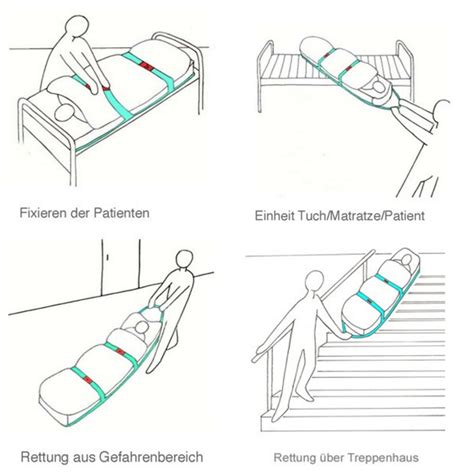 Fixieren der Patienten

Einheit Tuch/Matratze/Patient

Rettung aus Gefahrenbereich

Rettung über Treppenhaus