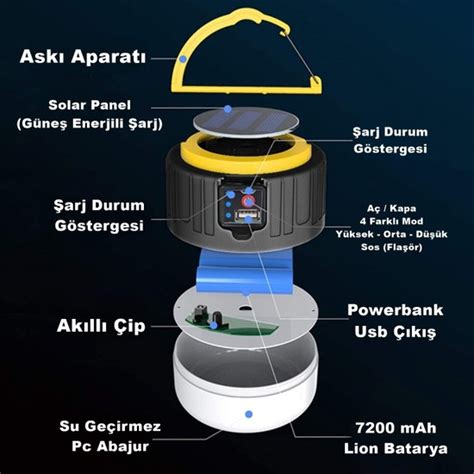 Askı Aparatı

Solar Panel
(Güneş Enerjili Şarj)

Şarj Durum
Göstergesi

Şarj Durum
Göstergesi

Aç / Kapa
4 Farklı Mod
Yüksek - Orta - Düşük
Sos (Flaşör)

Akıllı Çip

Powerbank
Usb Çıkış

Su Geçirmez
Pc Abajur

7200 mAh
Lion Batarya