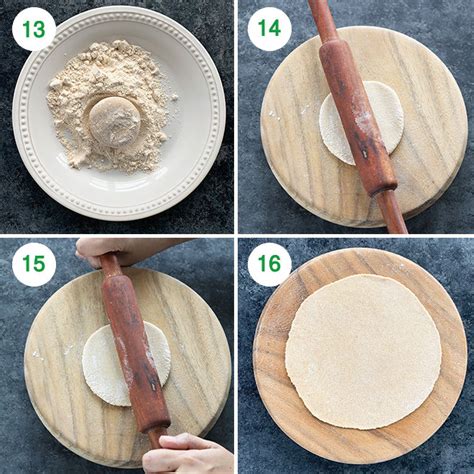 13

14

15

16