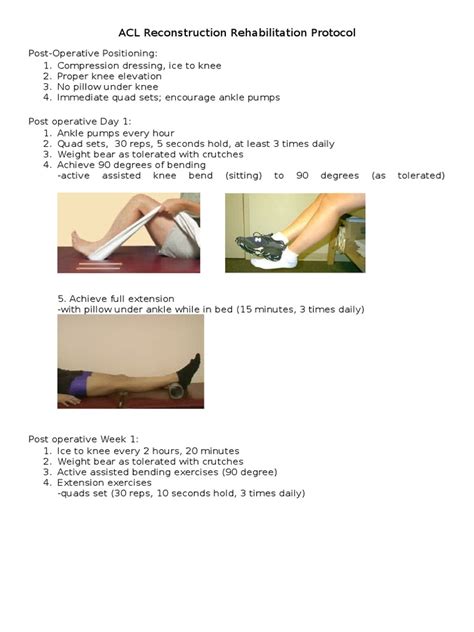 ACL Reconstruction Rehabilitation Protocol

Post-Operative Positioning:
1. Compression dressing, ice to knee
2. Proper knee elevation
3. No pillow under knee
4. Immediate quad sets; encourage ankle pumps

Post operative Day 1:
1. Ankle pumps every hour
2. Quad sets, 30 reps, 5 seconds hold, at least 3 times daily
3. Weight bear as tolerated with crutches
4. Achieve 90 degrees of bending
-active assisted knee bend (sitting) to 90 degrees (as tolerated)

5. Achieve full extension
-with pillow under ankle while in bed (15 minutes, 3 times daily)

Post operative Week 1:
1. Ice to knee every 2 hours, 20 minutes
2. Weight bear as tolerated with crutches
3. Active assisted bending exercises (90 degree)
4. Extension exercises
-quads set (30 reps, 10 seconds hold, 3 times daily)