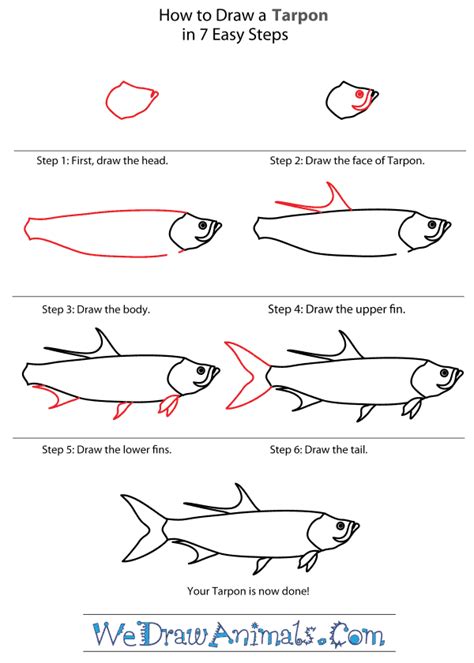 How to Draw a Tarpon
in 7 Easy Steps

Step 1: First, draw the head.

Step 2: Draw the face of Tarpon.

Step 3: Draw the body.

Step 4: Draw the upper fin.

Step 5: Draw the lower fins.

Step 6: Draw the tail.

Your Tarpon is now done!

WeDrawAnimals.Com