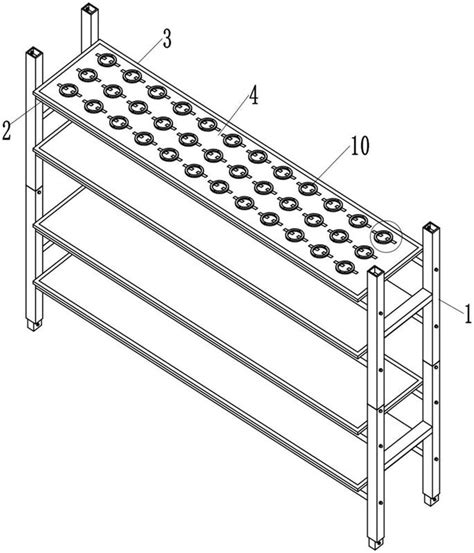 3
4
2
10
1