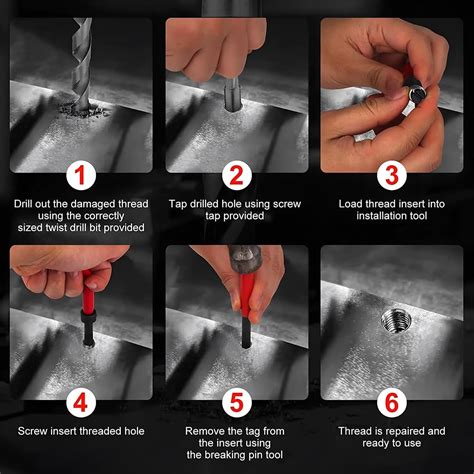 1

Drill out the damaged thread using the correctly sized twist drill bit provided

2

Tap drilled hole using screw tap provided

3

Load thread insert into installation tool

4

Screw insert threaded hole

5

Remove the tag from the insert using the breaking pin tool

6

Thread is repaired and ready to use