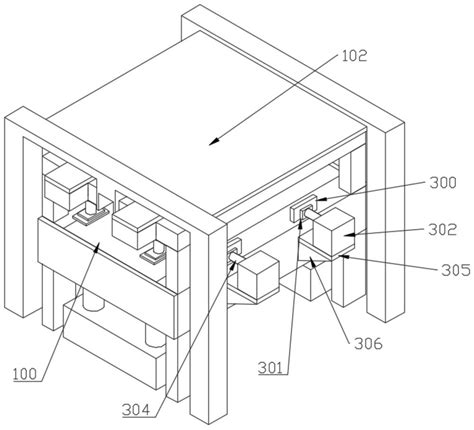 102
300
302
305
306
301
100
304