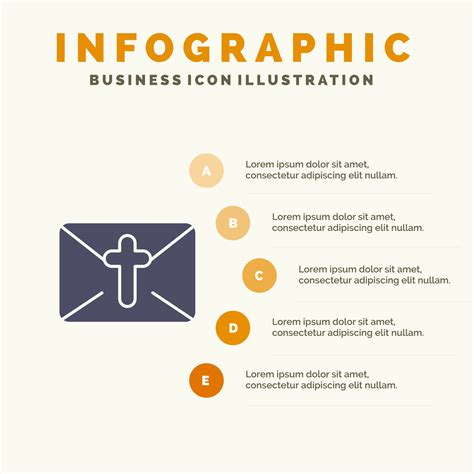 INFOGRAPHIC
BUSINESS ICON ILLUSTRATION

A
Lorem ipsum dolor sit amet, consectetur adipiscing elit nullam.

B
Lorem ipsum dolor sit amet, consectetur adipiscing elit nullam.

C
Lorem ipsum dolor sit amet, consectetur adipiscing elit nullam.

D
Lorem ipsum dolor sit amet, consectetur adipiscing elit nullam.

E
Lorem ipsum dolor sit amet, consectetur adipiscing elit nullam.