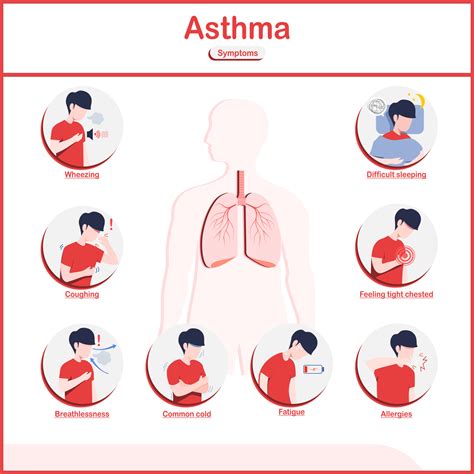 Asthma

Symptoms

Wheezing

Difficult sleeping

Coughing

Feeling tight chested

Breathlessness

Common cold

Fatigue

Allergies