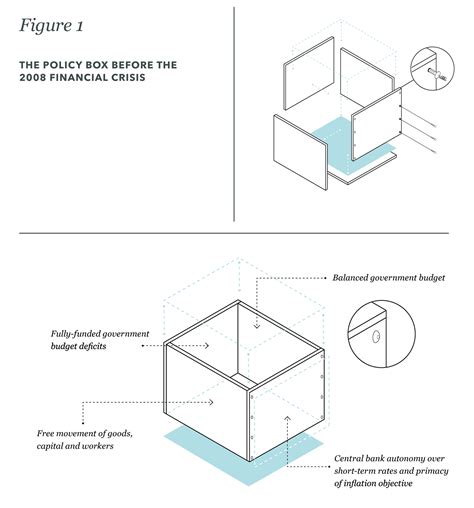 Figure 1

THE POLICY BOX BEFORE THE 2008 FINANCIAL CRISIS

Balanced government budget

Fully-funded government budget deficits

Free movement of goods, capital and workers

Central bank autonomy over short-term rates and primacy of inflation objective